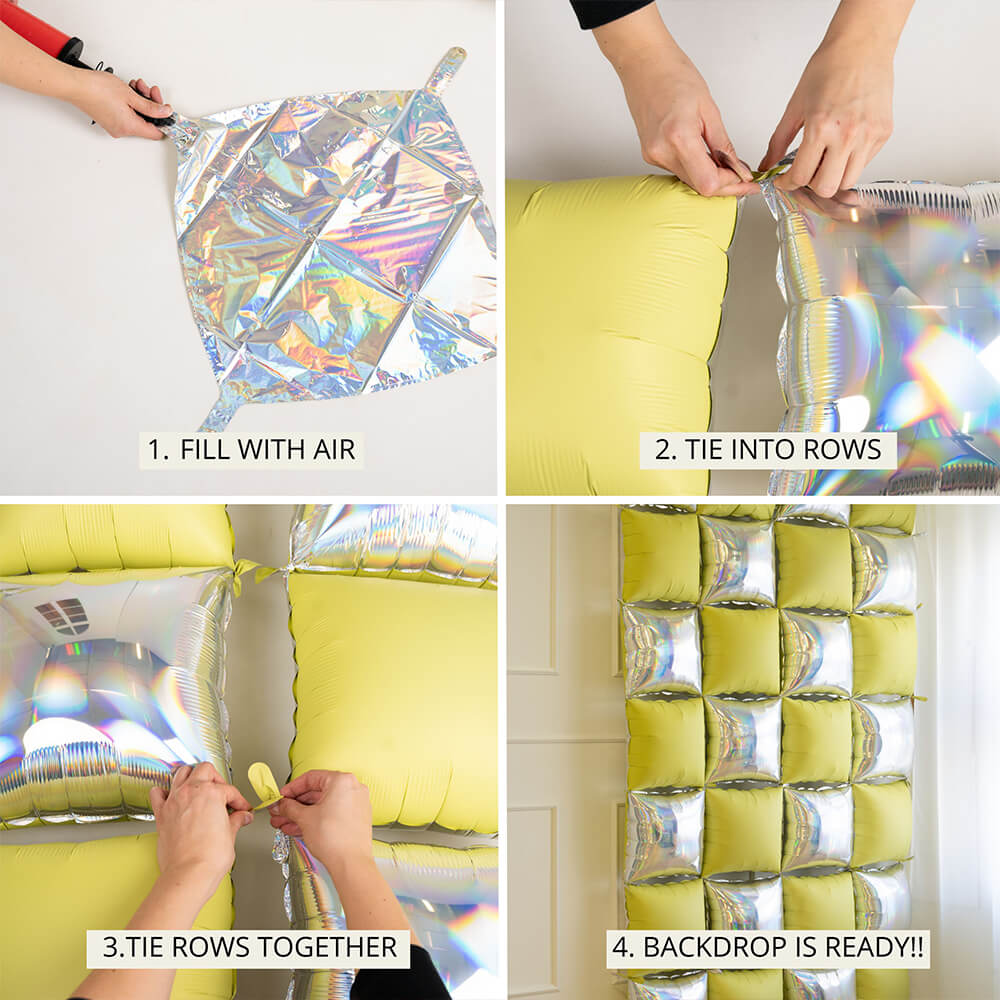 1. FILL WITH AIR

2. TIE INTO ROWS

3.TIE ROWS TOGETHER

4. BACKDROP IS READY!!